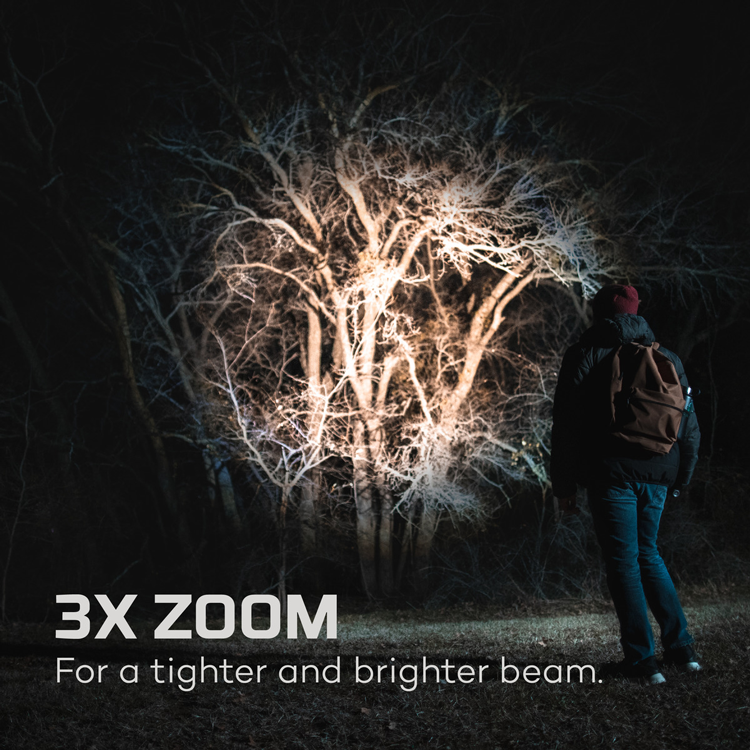 3X ZOOM
For a tighter and brighter beam.